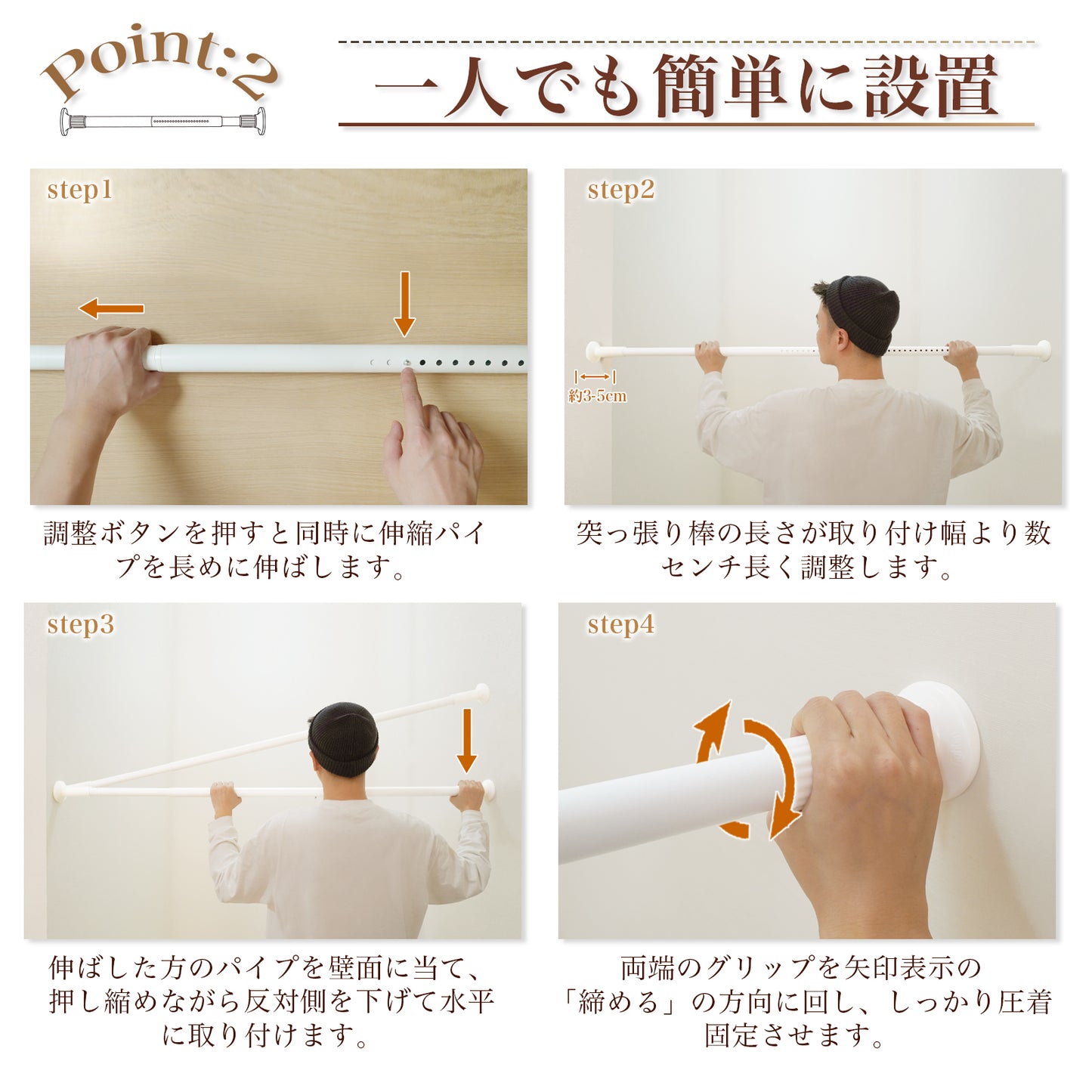 Point:2

一人でも簡単に設置

step1

調整ボタンを押すと同時に伸縮パイプを長めに伸ばします。

step2

約3-5cm

突っ張り棒の長さが取り付け幅より数センチ長く調整します。

step3

伸ばした方のパイプを壁面に当て、押し縮めながら反対側を下げて水平に取り付けます。

step4

両端のグリップを矢印表示の「締める」の方向に回し、しっかり圧着固定させます。